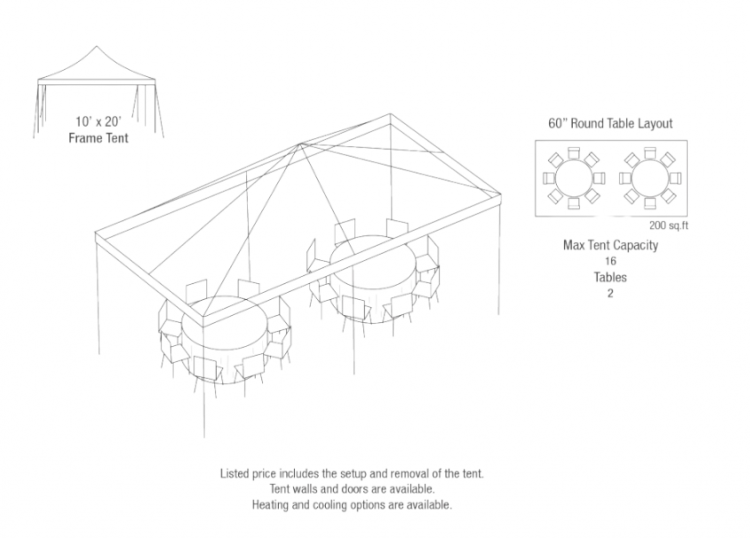 10' x 20'
Frame Tent

60" Round Table Layout

200 sq.ft

Max Tent Capacity
16
Tables
2

Listed price includes the setup and removal of the tent.
Tent walls and doors are available.
Heating and cooling options are available.